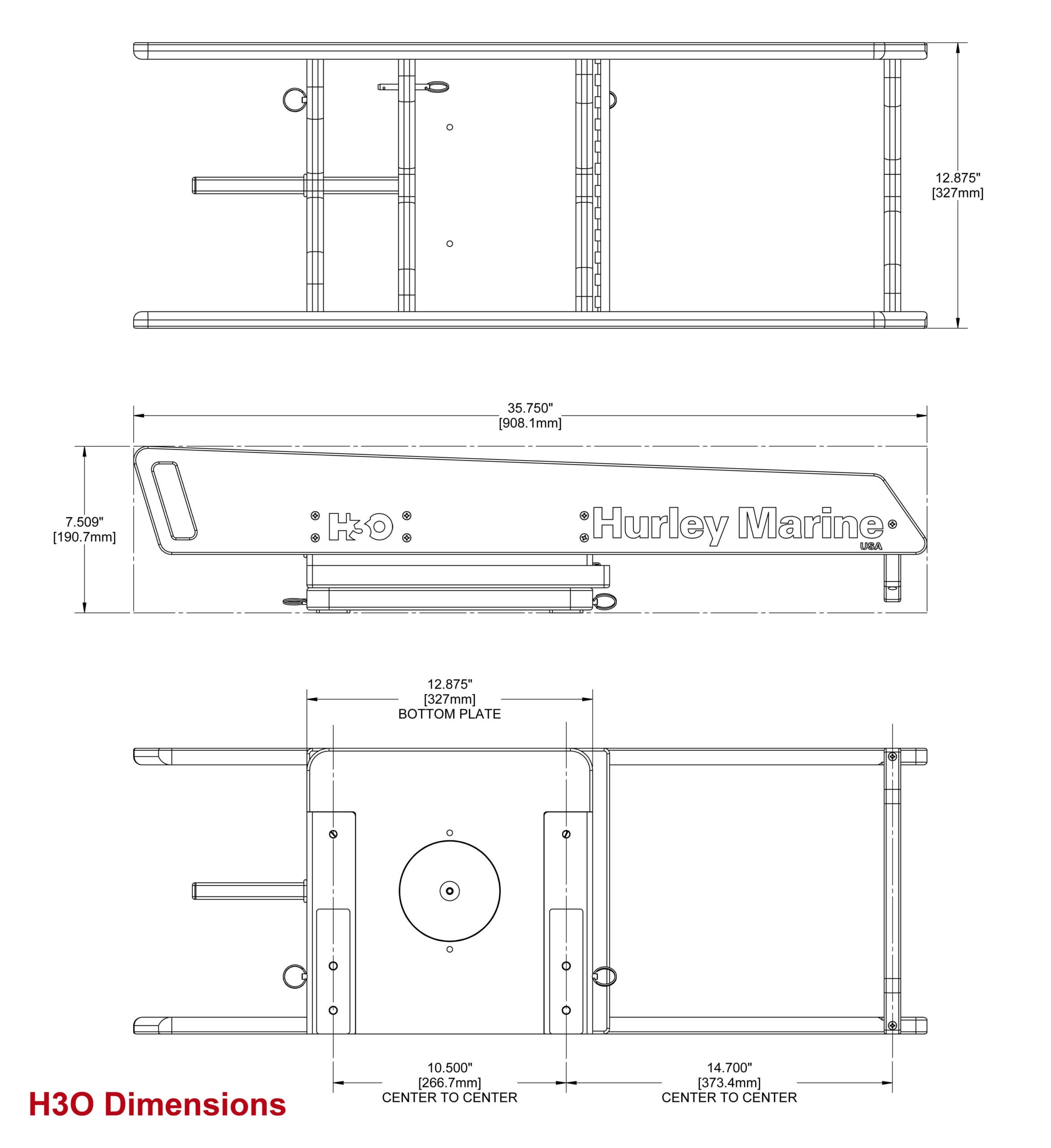 12.875"
[327mm]

35.750"
[908.1mm]

7.509"
[190.7mm]

H3O

Hurley Marine
USA

12.875"
[327mm]
BOTTOM PLATE

10.500"
[266.7mm]
CENTER TO CENTER

14.700"
[373.4mm]
CENTER TO CENTER

H3O Dimensions